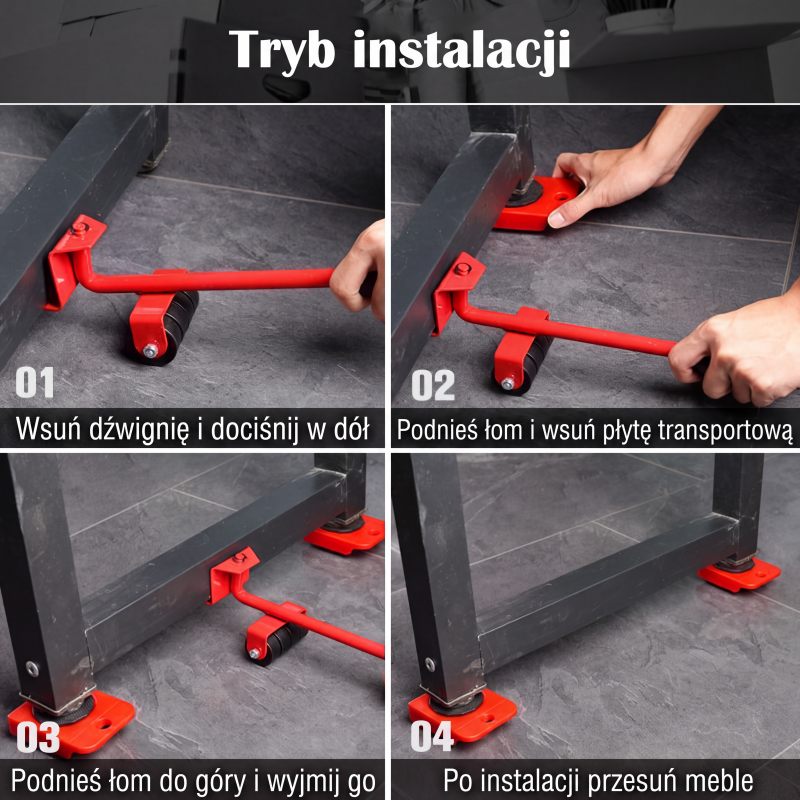 Tryb instalacji

01
Wsuń dźwignię i dociśnij w dół

02
Podnieś łom i wsuń płytę transportową

03
Podnieś łom do góry i wyjmij go

04
Po instalacji przesuń meble